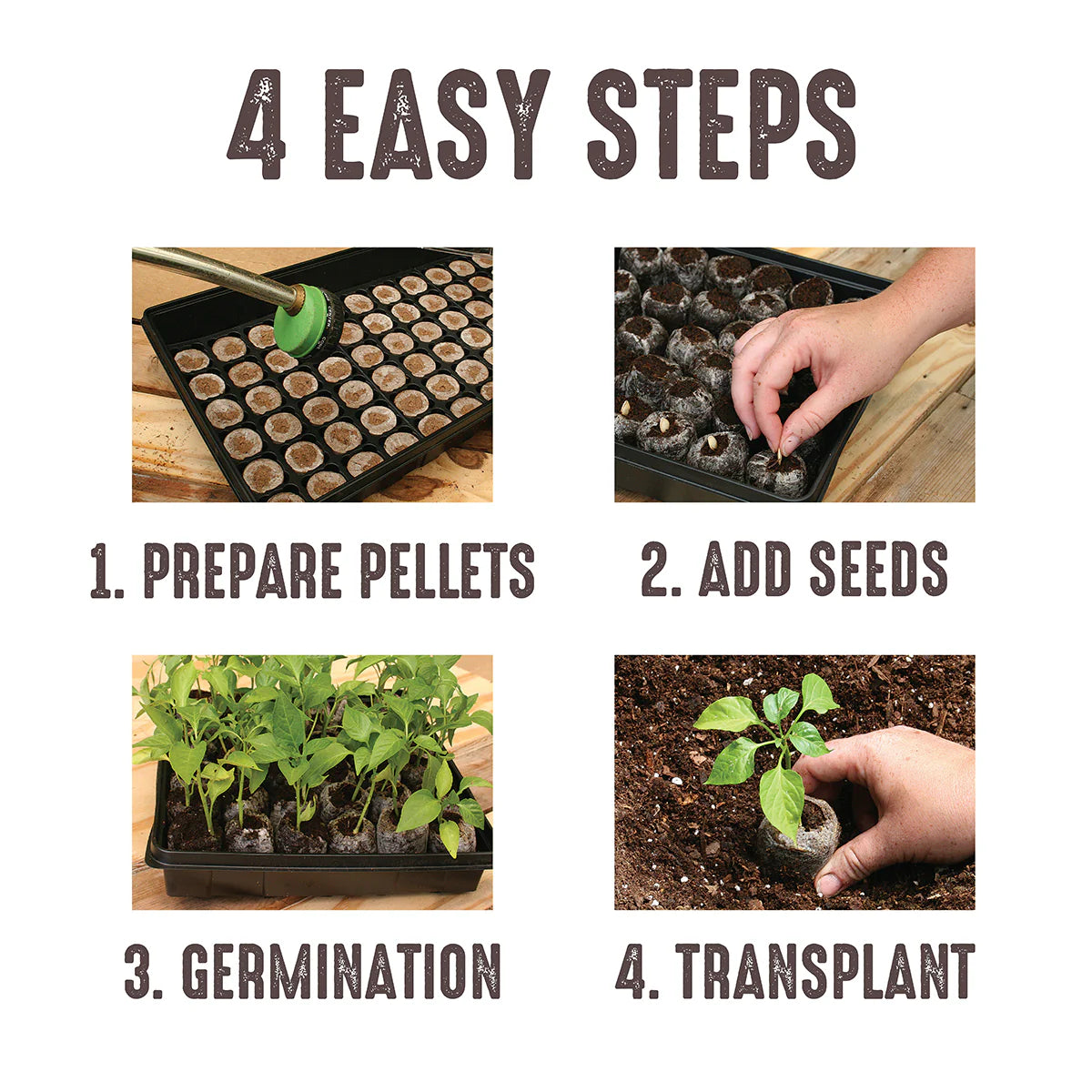 4 EASY STEPS

1. PREPARE PELLETS

2. ADD SEEDS

3. GERMINATION

4. TRANSPLANT