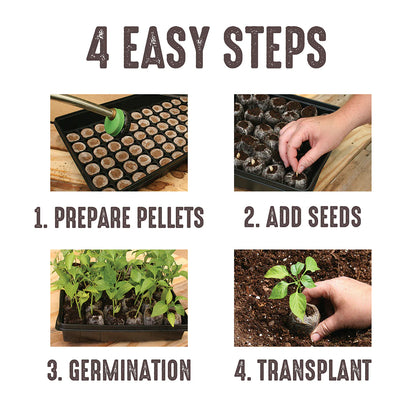 4 EASY STEPS

1. PREPARE PELLETS

2. ADD SEEDS

3. GERMINATION

4. TRANSPLANT